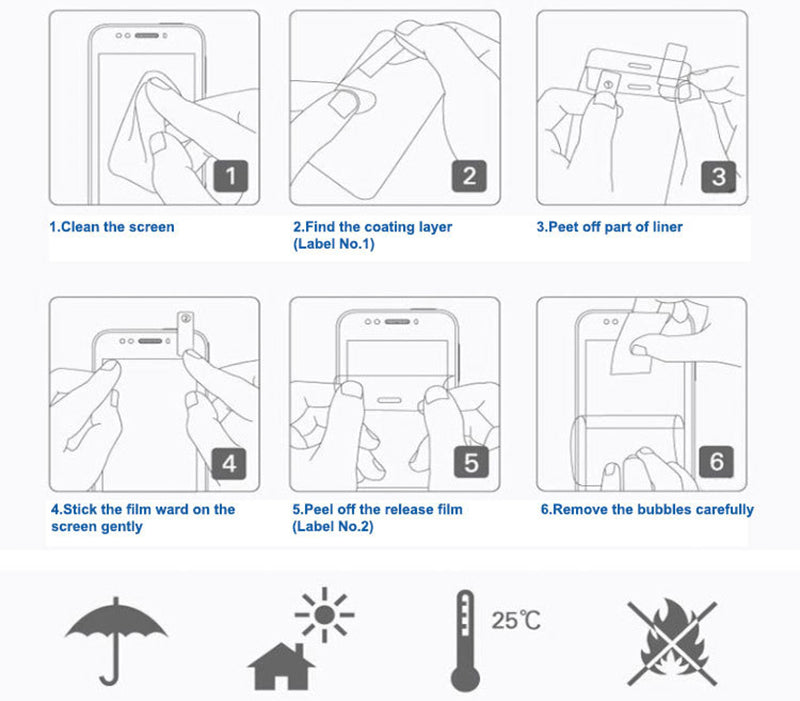 1

1.Clean the screen

2

2.Find the coating layer (Label No.1)

3

3.Peet off part of liner

4

4.Stick the film ward on the screen gently

5

5.Peel off the release film (Label No.2)

6

6.Remove the bubbles carefully

25℃